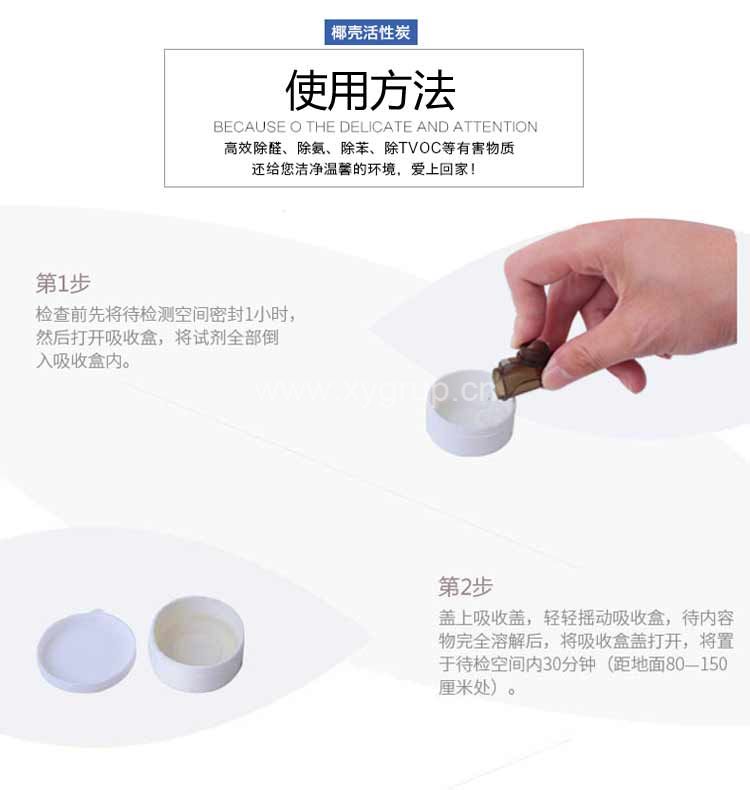 椰壳活性炭

使用方法

BECAUSE O THE DELICATE AND ATTENTION

高效除醛、除氨、除苯、除TVOC等有害物质
还给您洁净温馨的环境，爱上回家！

第1步

检查前先将待检测空间密封1小时，然后打开吸收盒，将试剂全部倒入吸收盒内。

www.xygrup.cn

第2步

盖上吸收盖，轻轻摇动吸收盒，待内容物完全溶解后，将吸收盒盖打开，将置于待检空间内30分钟（距地面80—150厘米处）。